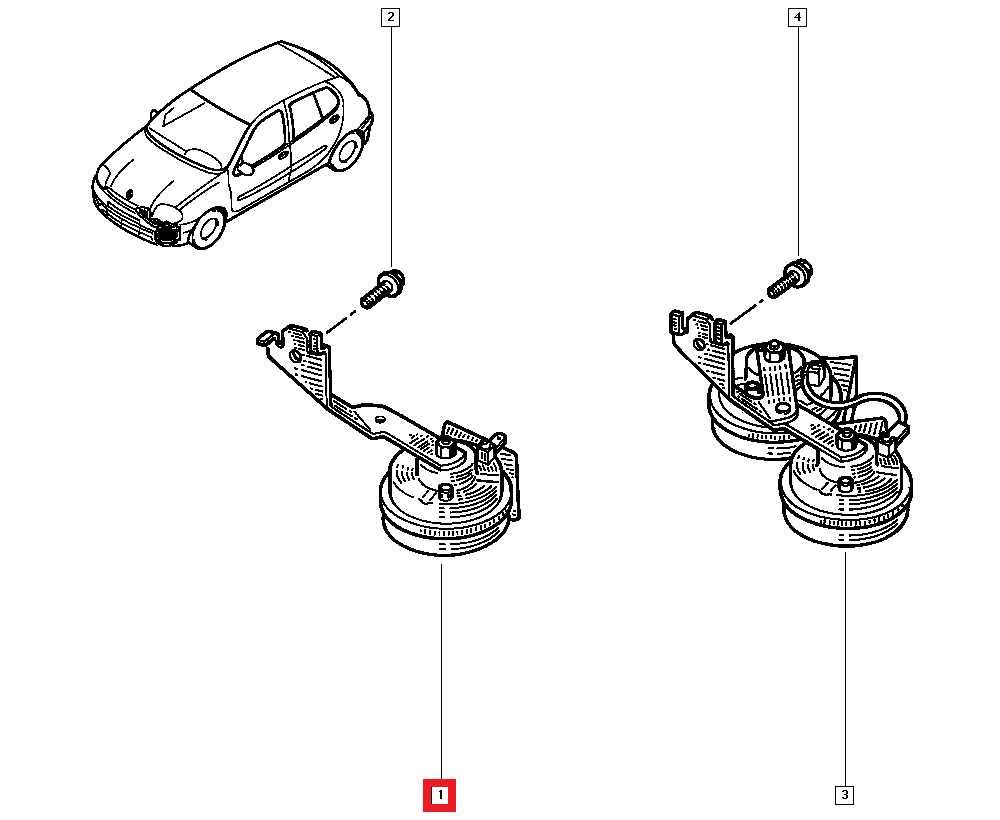 2
4
1
3